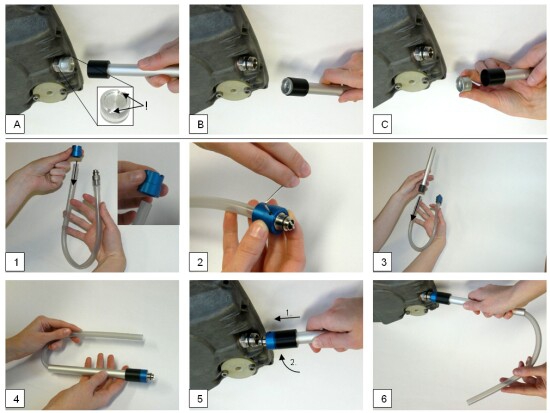 !
A
B
C
1
2
3
4
1.
2.
5
6